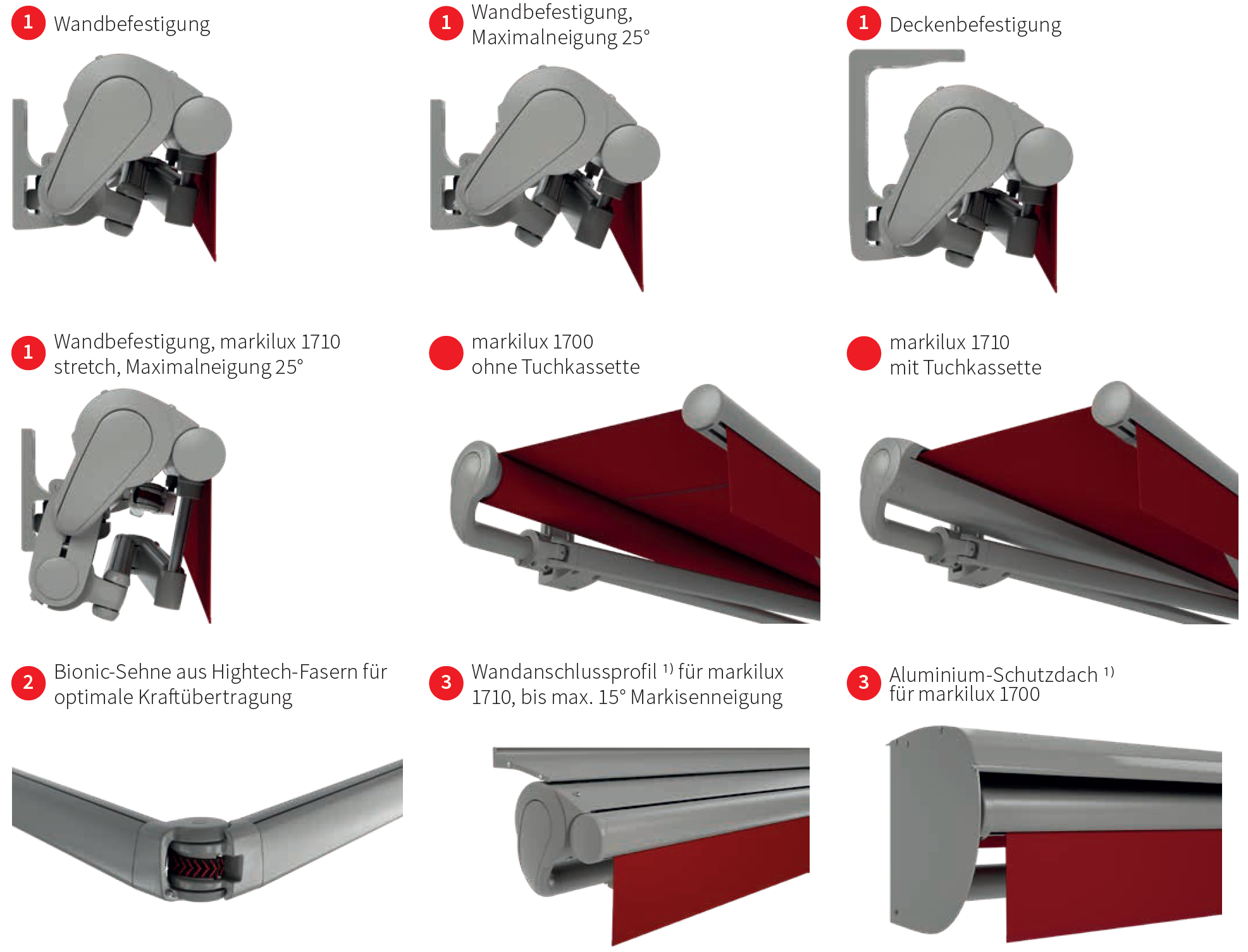 1 Wandbefestigung

1 Wandbefestigung, Maximalneigung 25°

1 Deckenbefestigung

1 Wandbefestigung, markilux 1710 stretch, Maximalneigung 25°

markilux 1700 ohne Tuchkassette

markilux 1710 mit Tuchkassette

2 Bionic-Sehne aus Hightech-Fasern für optimale Kraftübertragung

3 Wandanschlussprofil $^{1)}$ für markilux 1710, bis max. 15° Markisenneigung

3 Aluminium-Schutzdach $^{1)}$ für markilux 1700